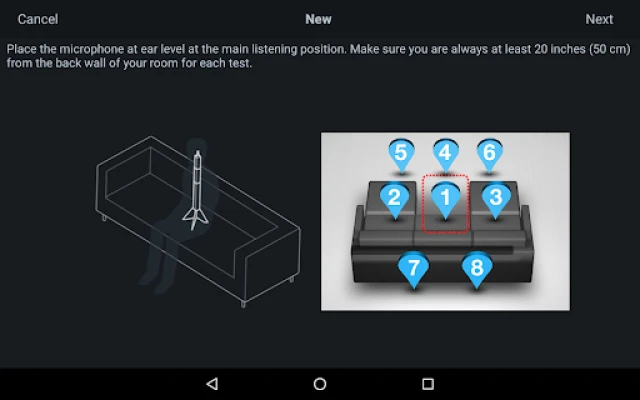 Cancel New Next

Place the microphone at ear level at the main listening position. Make sure you are always at least 20 inches (50 cm) from the back wall of your room for each test.

5 4 6
2 1 3
7 8